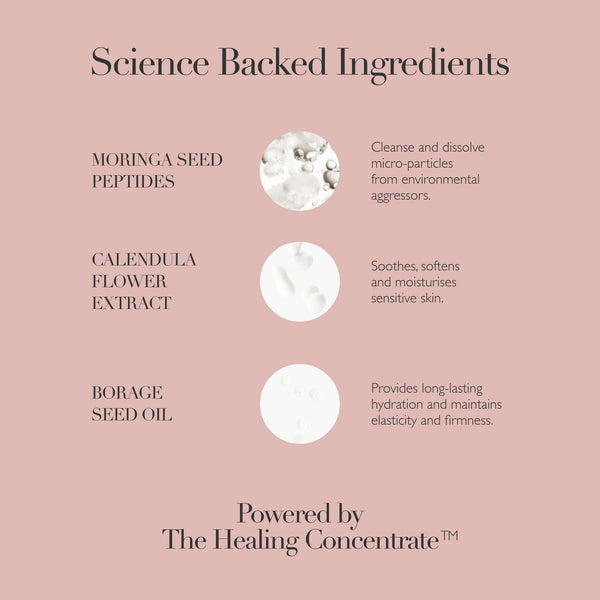 Science Backed Ingredients

MORINGA SEED PEPTIDES

Cleanse and dissolve micro-particles from environmental aggressors.

CALENDULA FLOWER EXTRACT

Soothes, softens and moisturises sensitive skin.

BORAGE SEED OIL

Provides long-lasting hydration and maintains elasticity and firmness.

Powered by The Healing Concentrate™