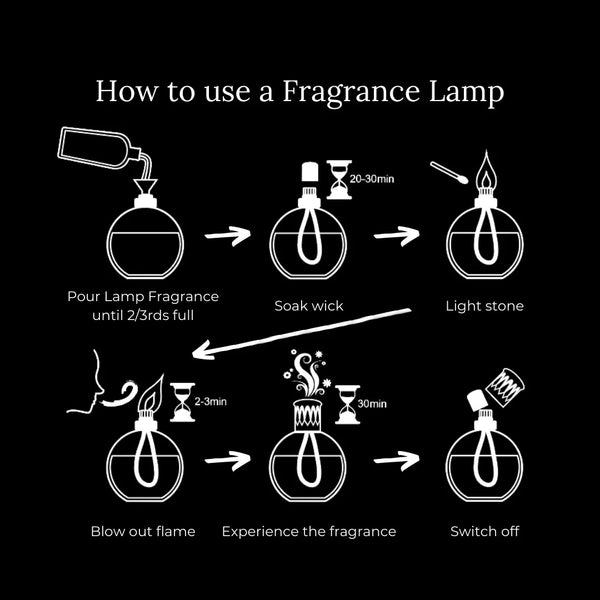 How to use a Fragrance Lamp

Pour Lamp Fragrance until 2/3rds full

20-30min

Soak wick

Light stone

2-3min

Blow out flame

30min

Experience the fragrance

Switch off