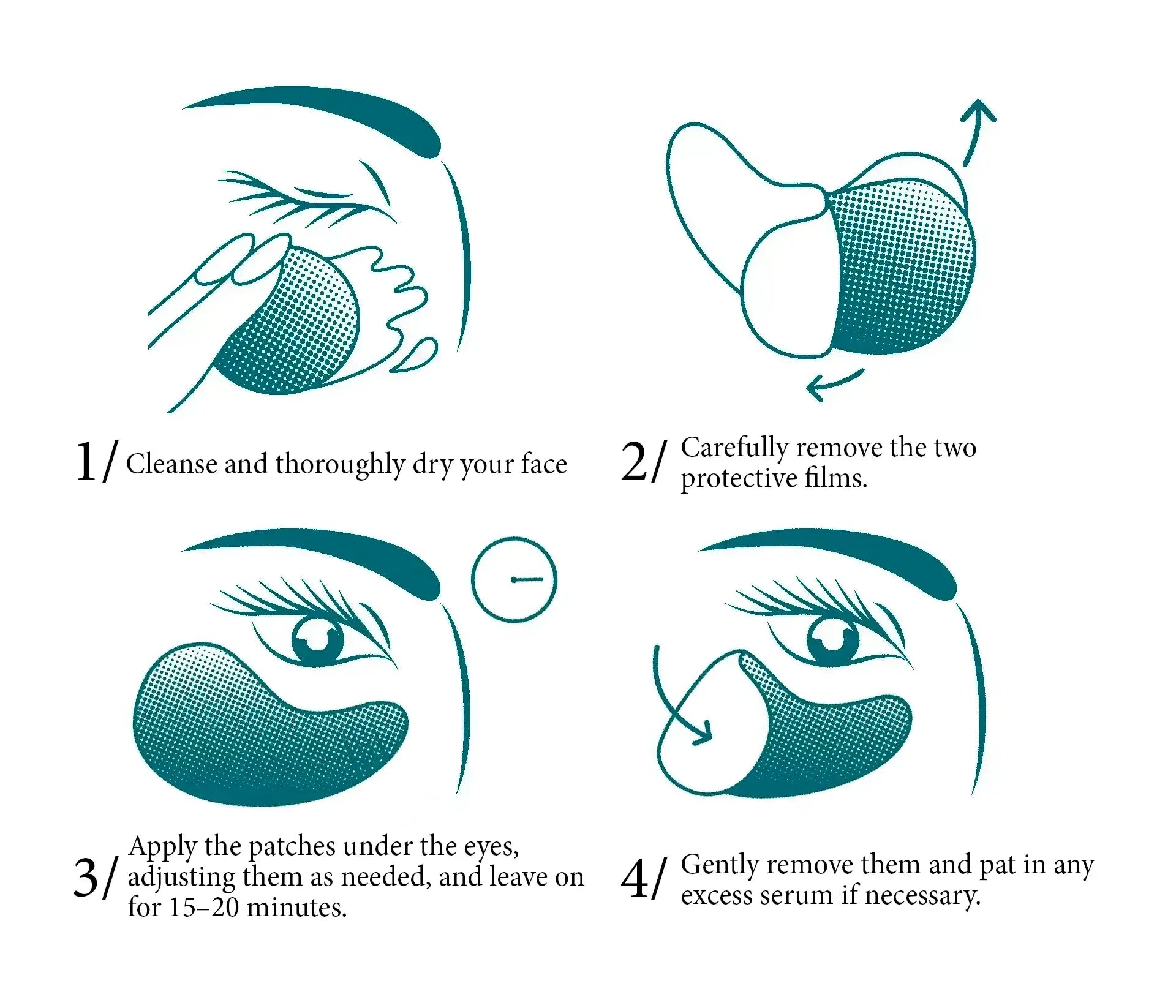 1/ Cleanse and thoroughly dry your face

2/ Carefully remove the two protective films.

3/ Apply the patches under the eyes, adjusting them as needed, and leave on for 15–20 minutes.

4/ Gently remove them and pat in any excess serum if necessary.